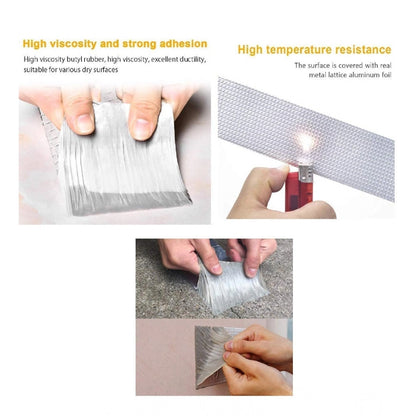 High viscosity and strong adhesion

High viscosity butyl rubber, high viscosity, excellent ductility, suitable for various dry surfaces

High temperature resistance

The surface is covered with real metal lattice aluminum foil